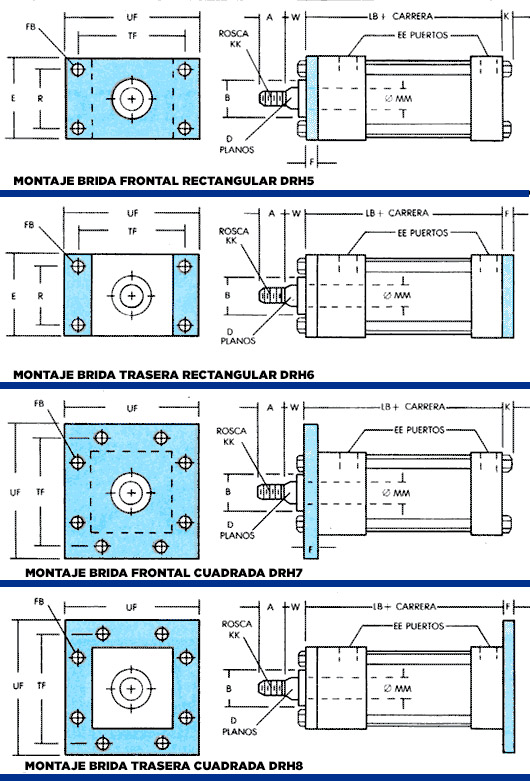 UF
TF
FB
E
R
A
W
LB + CARRERA
K
ROSCA KK
EE PUERTOS
B
Ø MM
D PLANOS
F
MONTAJE BRIDA FRONTAL RECTANGULAR DRH5

UF
TF
FB
E
R
A
W
LB + CARRERA
F
ROSCA KK
EE PUERTOS
B
Ø MM
D PLANOS
MONTAJE BRIDA TRASERA RECTANGULAR DRH6

FB
UF
UF
TF
A
W
LB + CARRERA
K
ROSCA KK
EE PUERTOS
B
Ø MM
D PLANOS
F
MONTAJE BRIDA FRONTAL CUADRADA DRH7

FB
UF
UF
TF
A
W
LB + CARRERA
F
ROSCA KK
EE PUERTOS
B
Ø MM
D PLANOS
MONTAJE BRIDA TRASERA CUADRADA DRH8